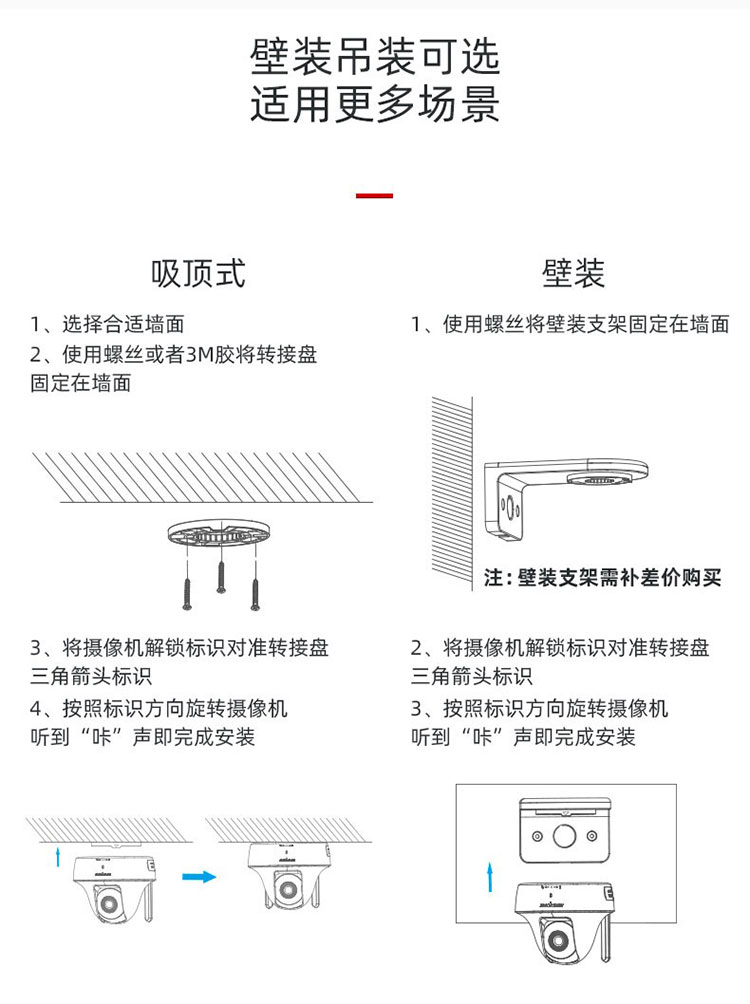 壁装吊装可选
适用更多场景

吸顶式

1、选择合适墙面
2、使用螺丝或者3M胶将转接盘固定在墙面

3、将摄像机解锁标识对准转接盘三角箭头标识
4、按照标识方向旋转摄像机听到“咔”声即完成安装

壁装

1、使用螺丝将壁装支架固定在墙面

注：壁装支架需补差价购买

2、将摄像机解锁标识对准转接盘三角箭头标识
3、按照标识方向旋转摄像机听到“咔”声即完成安装